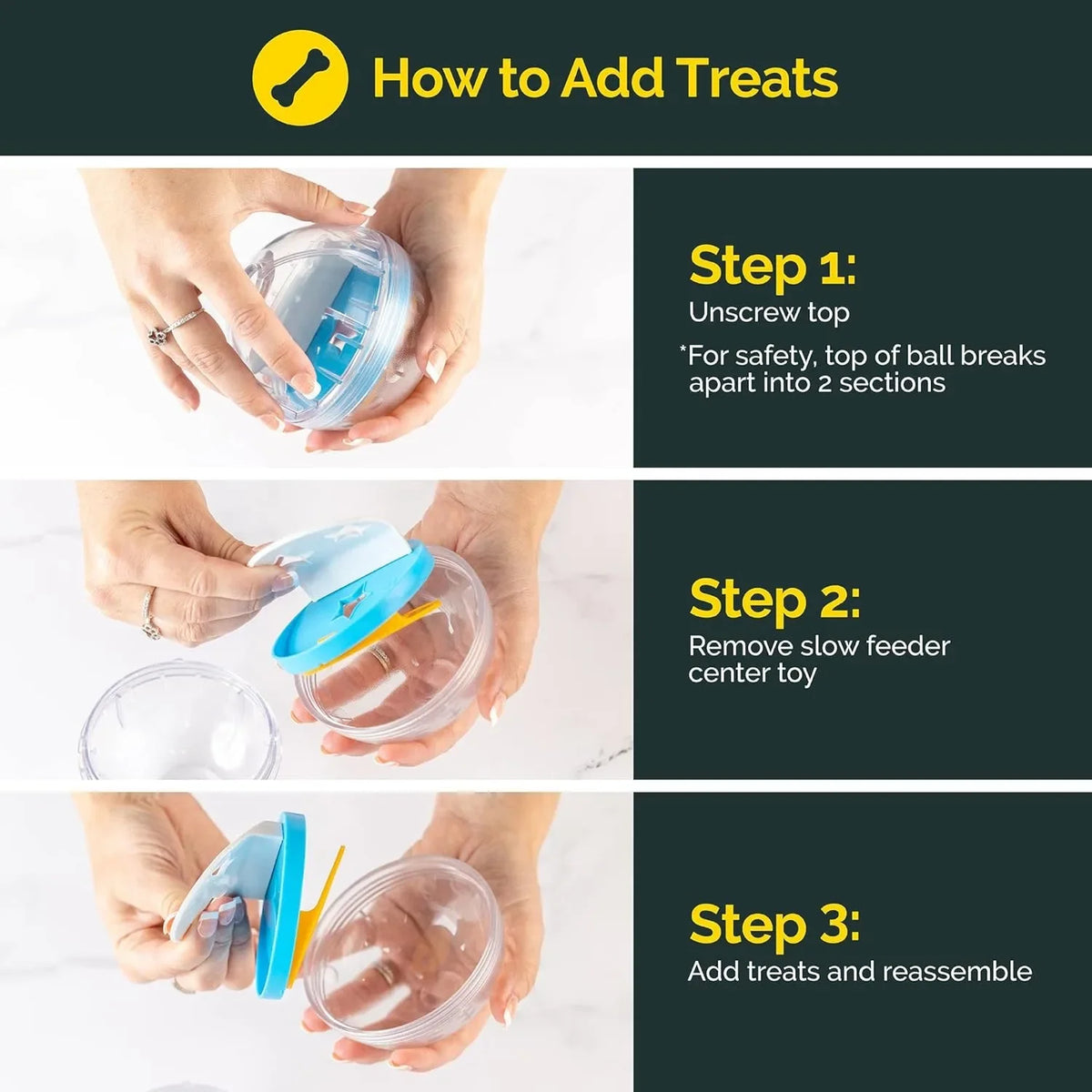 How to Add Treats

Step 1:
Unscrew top
*For safety, top of ball breaks apart into 2 sections

Step 2:
Remove slow feeder center toy

Step 3:
Add treats and reassemble